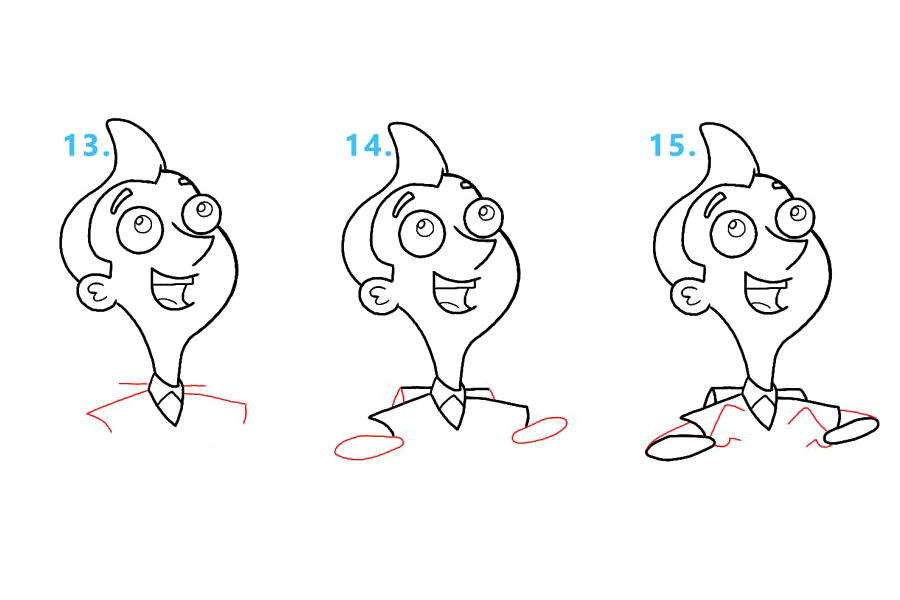 13.

14.

15.