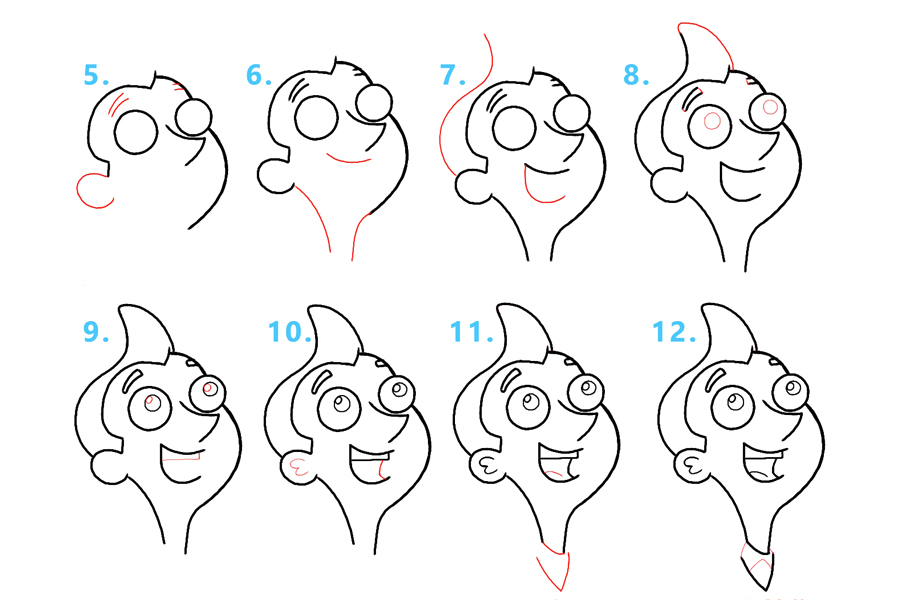 5.

6.

7.

8.

9.

10.

11.

12.