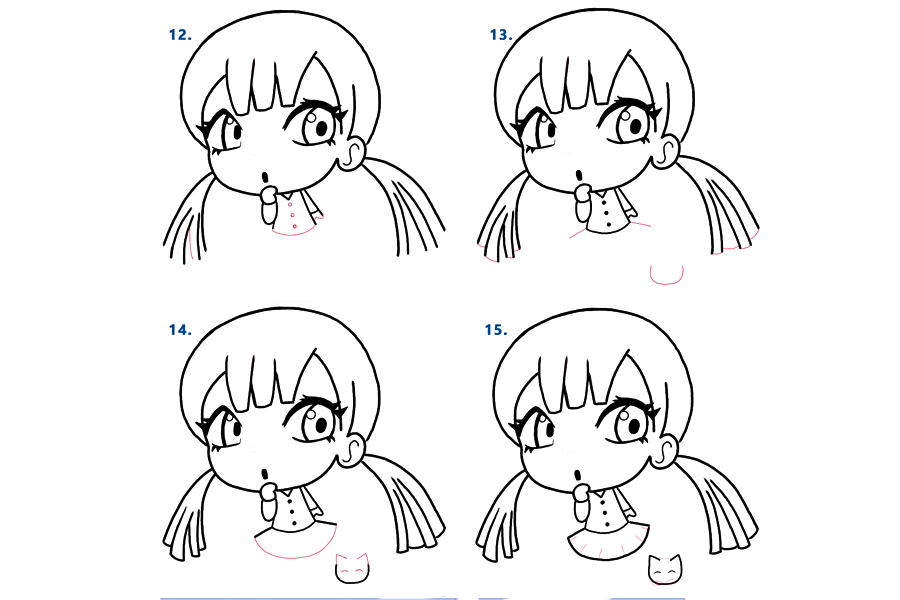 12.

13.

14.

15.