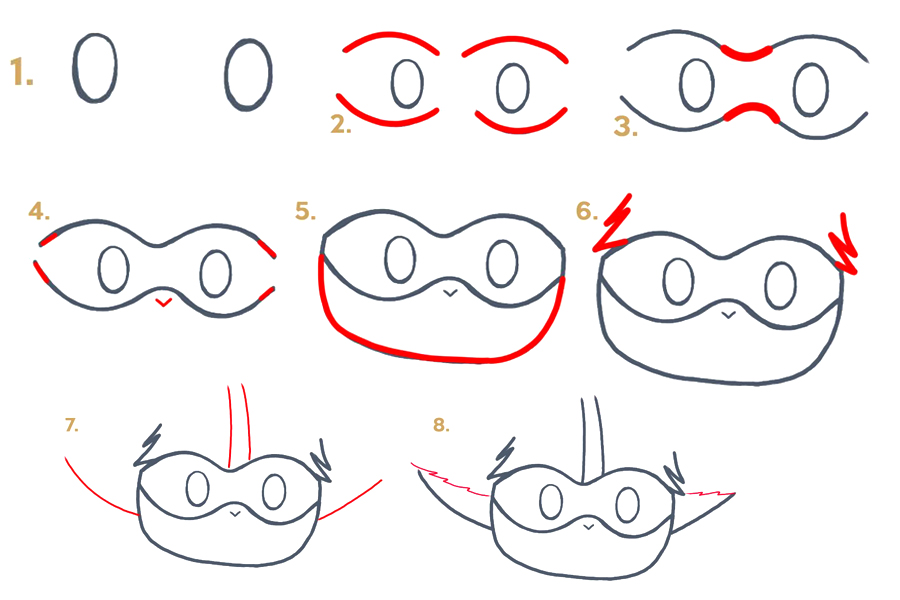 1.

2.

3.

4.

5.

6.

7.

8.