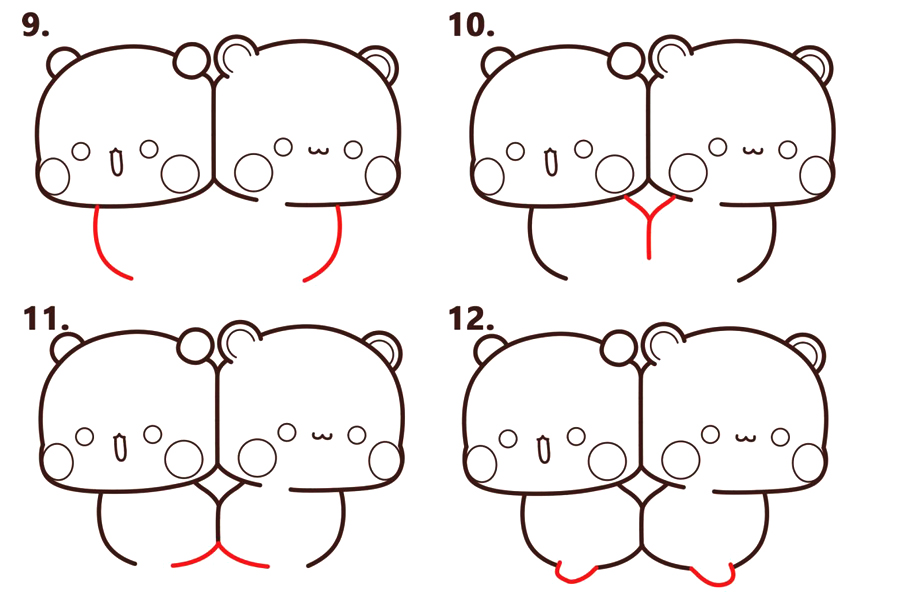 9.

10.

11.

12.