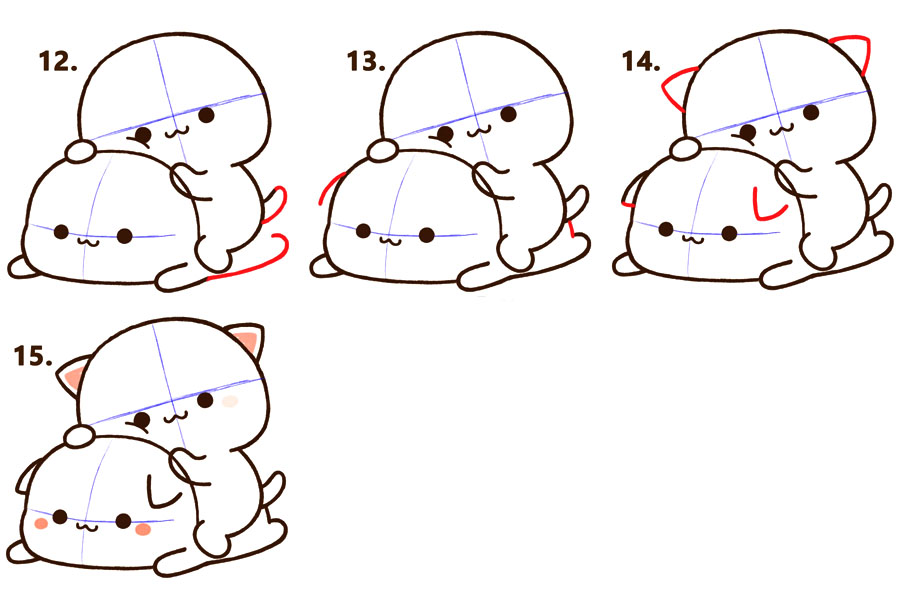 12.

13.

14.

15.