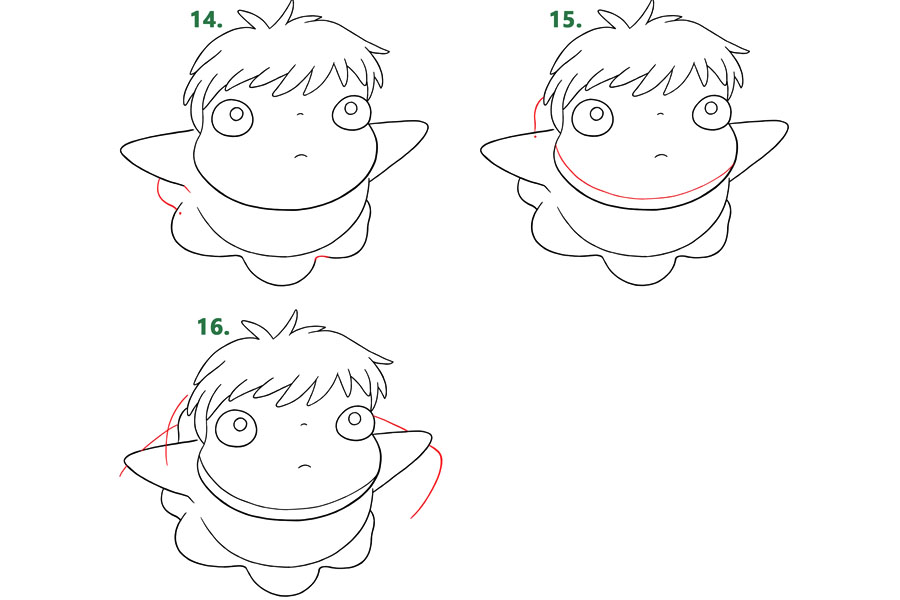 14.

15.

16.