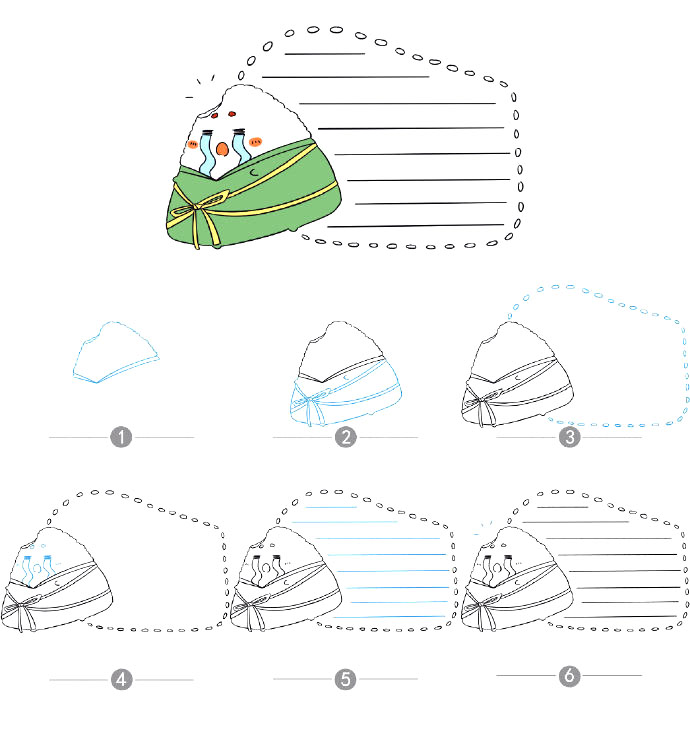 1

2

3

4

5

6