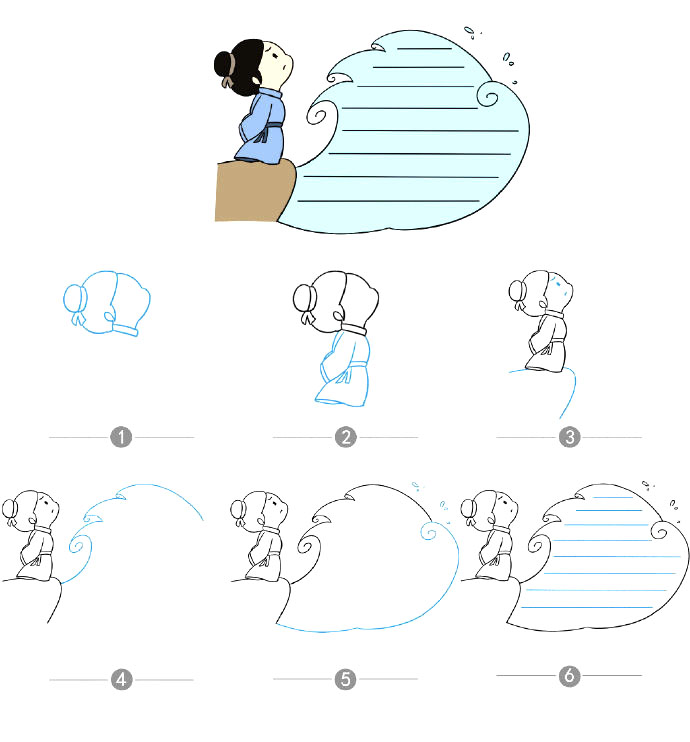 1

2

3

4

5

6