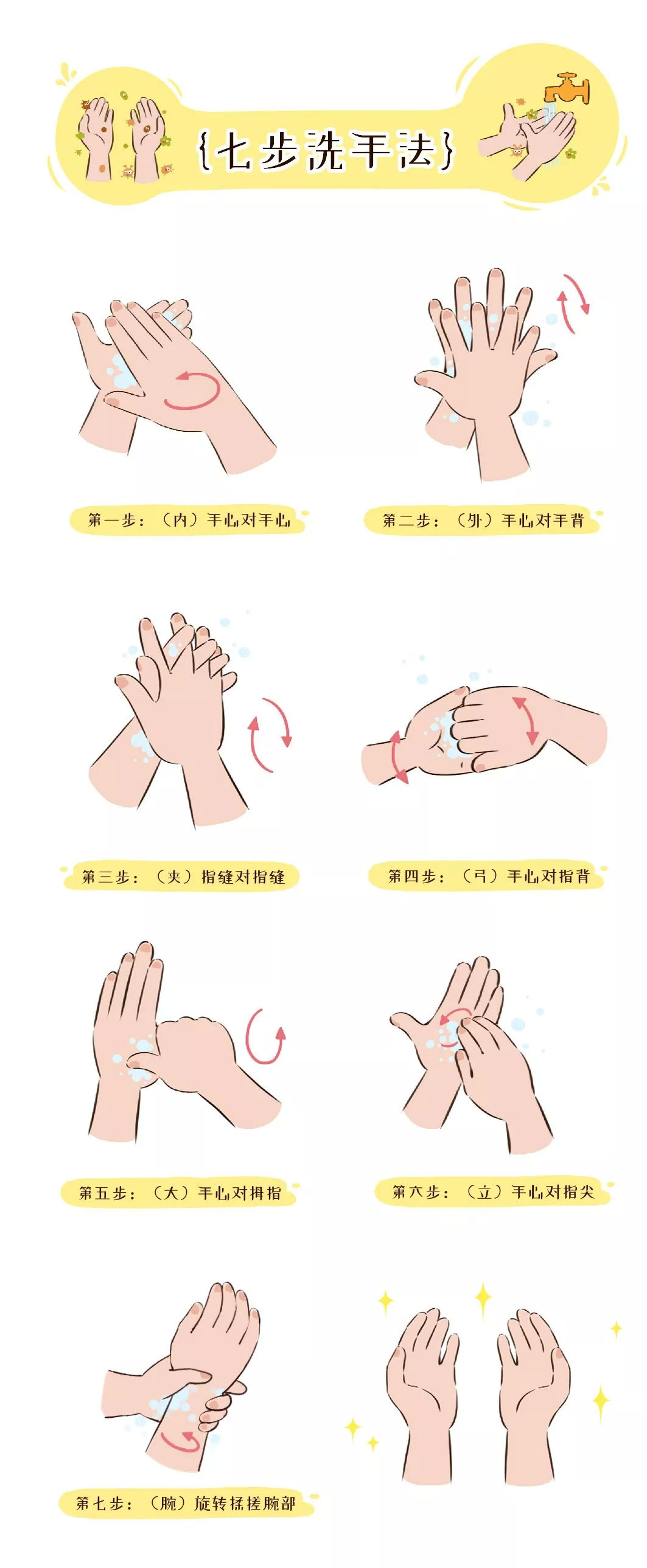 {七步洗手法}

第一步：（内）手心对手心

第二步：（外）手心对手背

第三步：（夹）指缝对指缝

第四步：（弓）手心对指背

第五步：（大）手心对拇指

第六步：（立）手心对指尖

第七步：（腕）旋转揉搓腕部