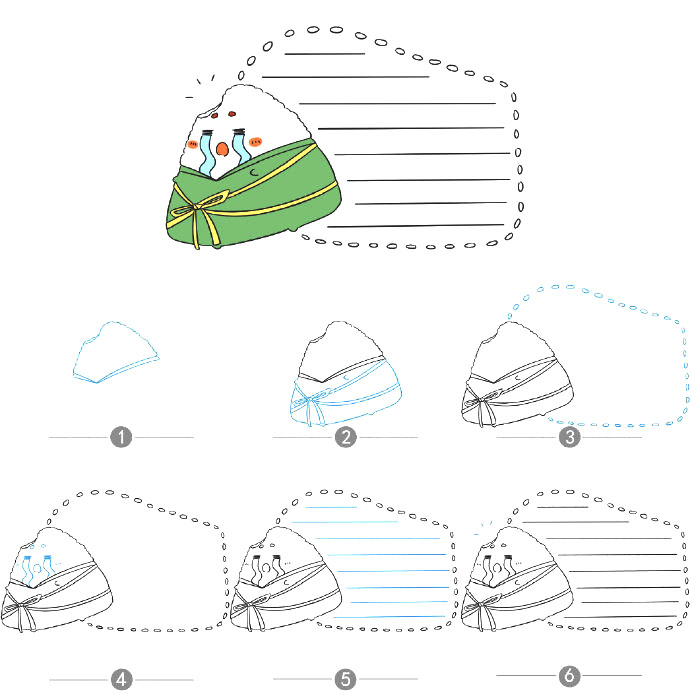 1

2

3

4

5

6