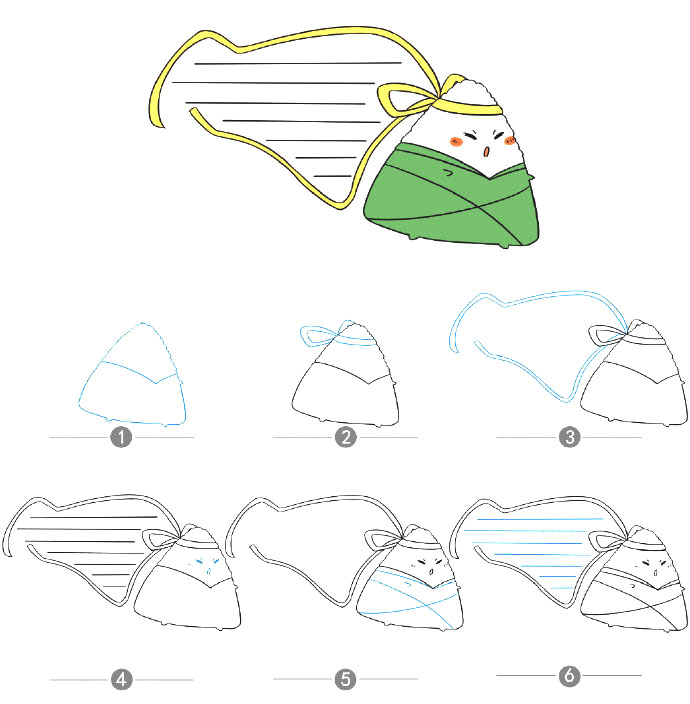 1
2
3
4
5
6