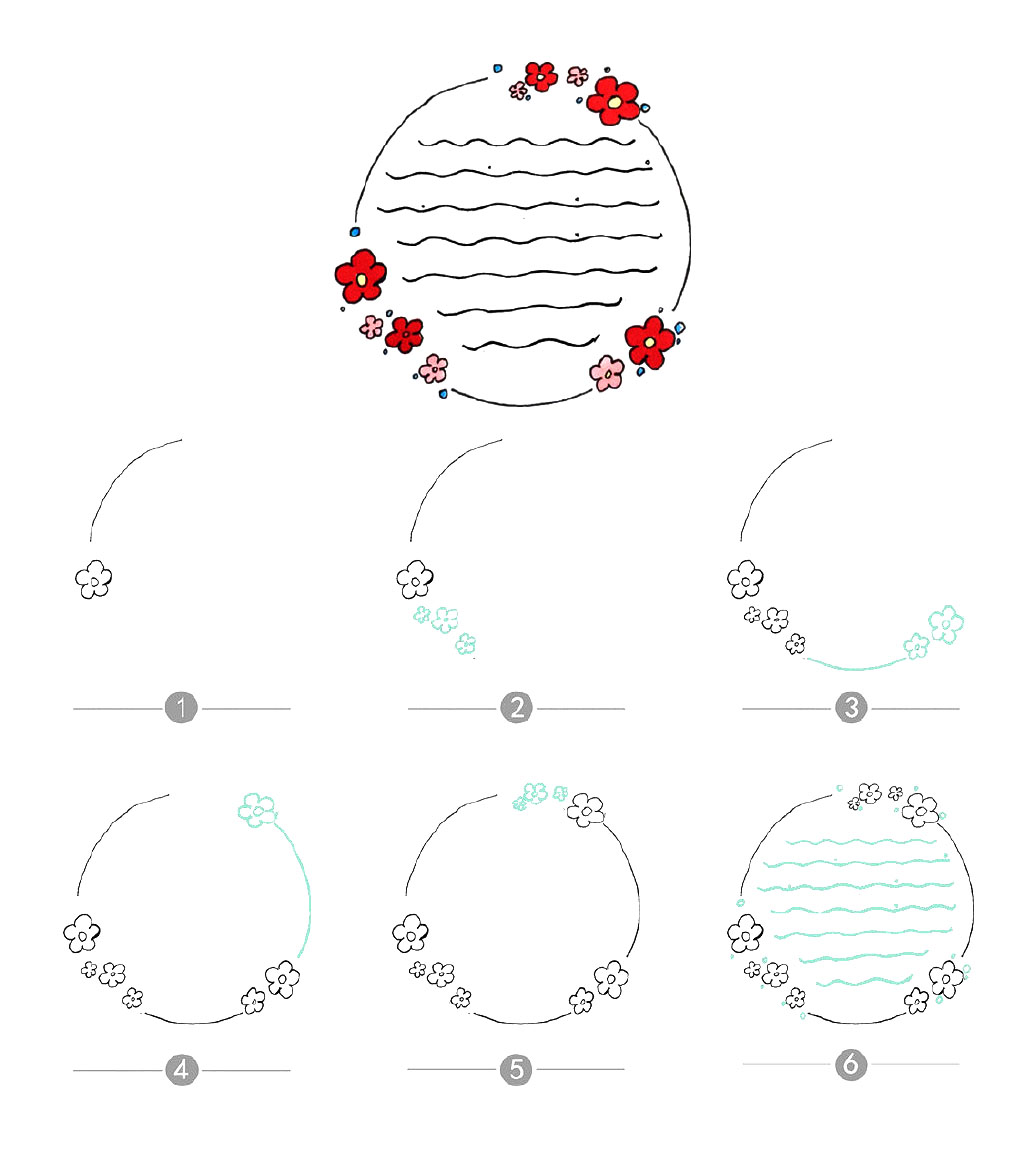 1

2

3

4

5

6