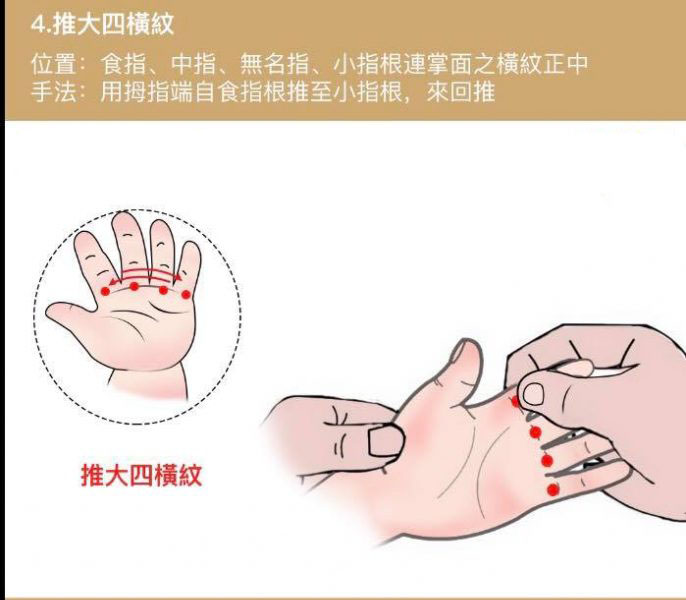 4.推大四橫紋

位置：食指、中指、無名指、小指根連掌面之橫紋正中
手法：用拇指端自食指根推至小指根，來回推

推大四橫紋